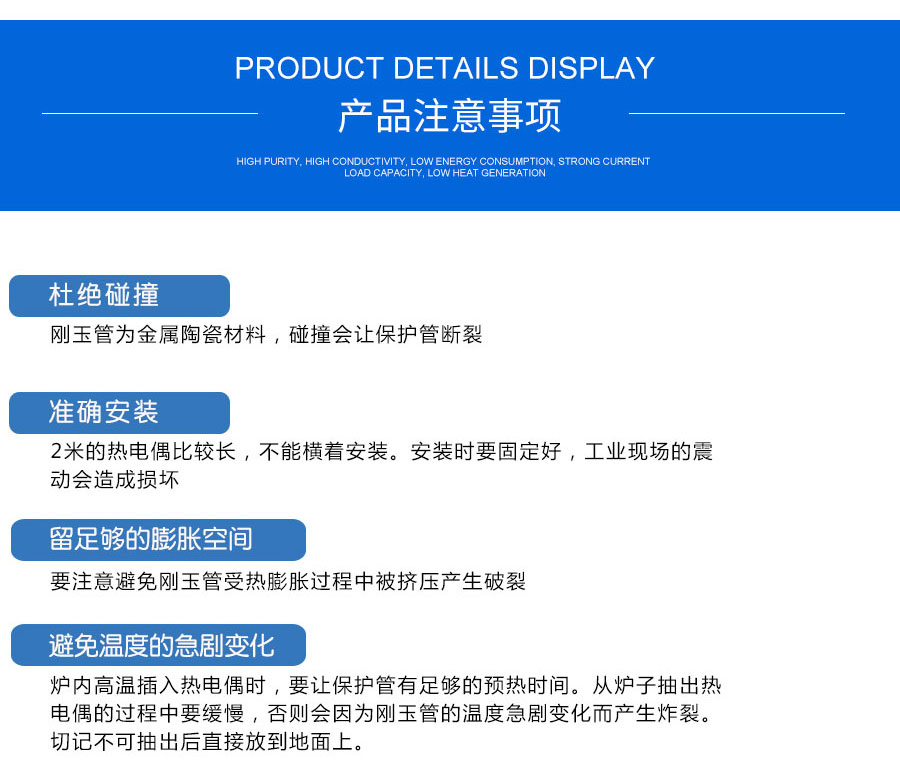 PRODUCT DETAILS DISPLAY

产品注意事项

HIGH PURITY, HIGH CONDUCTIVITY, LOW ENERGY CONSUMPTION, STRONG CURRENT LOAD CAPACITY, LOW HEAT GENERATION

杜绝碰撞

刚玉管为金属陶瓷材料，碰撞会让保护管断裂

准确安装

2米的热电偶比较长，不能横着安装。安装时要固定好，工业现场的震动会造成损坏

留足够的膨胀空间

要注意避免刚玉管受热膨胀过程中被挤压产生破裂

避免温度的急剧变化

炉内高温插入热电偶时，要让保护管有足够的预热时间。从炉子抽出热电偶的过程中要缓慢，否则会因为刚玉管的温度急剧变化而产生炸裂。切记不可抽出后直接放到地面上。